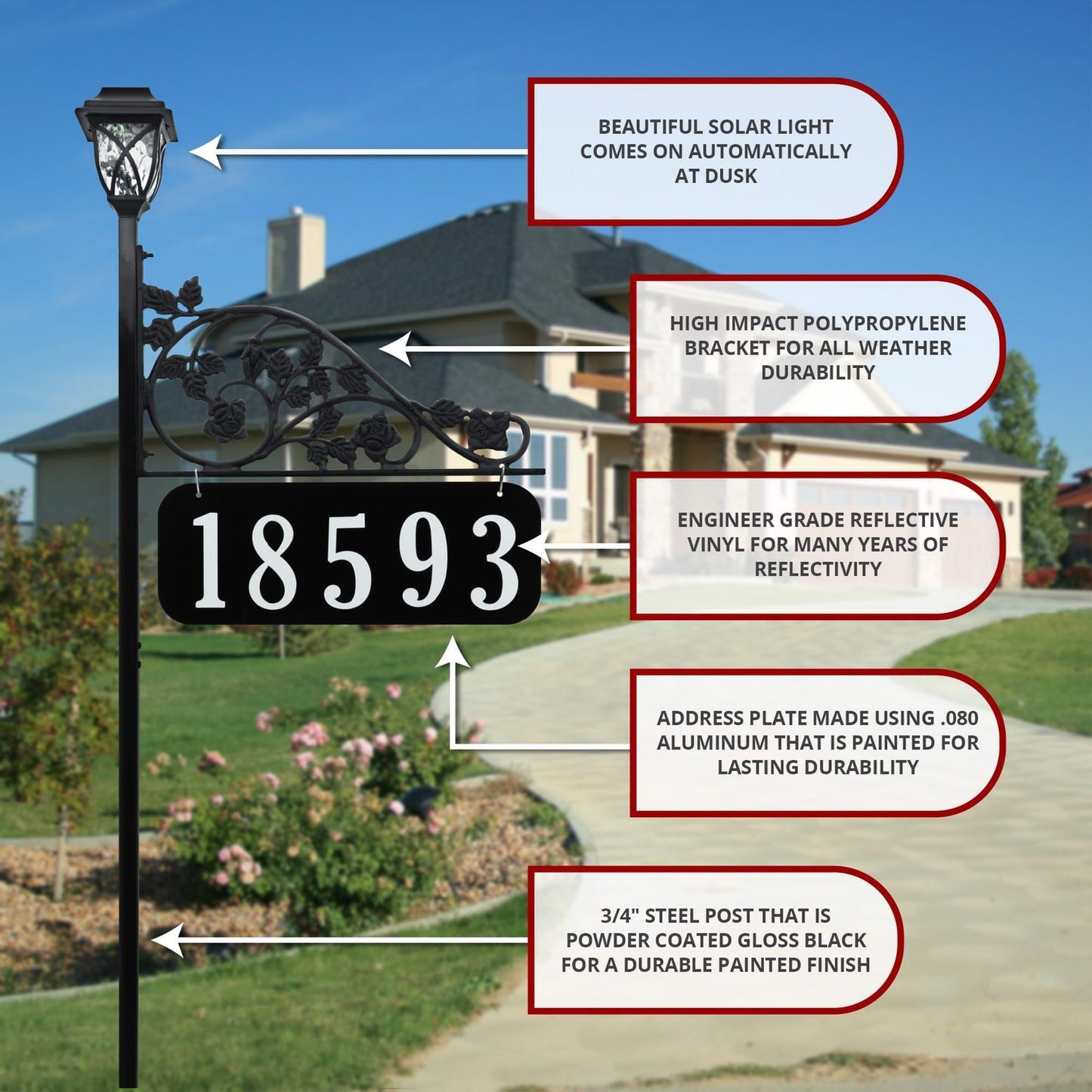 BEAUTIFUL SOLAR LIGHT COMES ON AUTOMATICALLY AT DUSK

HIGH IMPACT POLYPROPYLENE BRACKET FOR ALL WEATHER DURABILITY

18593

ENGINEER GRADE REFLECTIVE VINYL FOR MANY YEARS OF REFLECTIVITY

ADDRESS PLATE MADE USING .080 ALUMINUM THAT IS PAINTED FOR LASTING DURABILITY

3/4" STEEL POST THAT IS POWDER COATED GLOSS BLACK FOR A DURABLE PAINTED FINISH